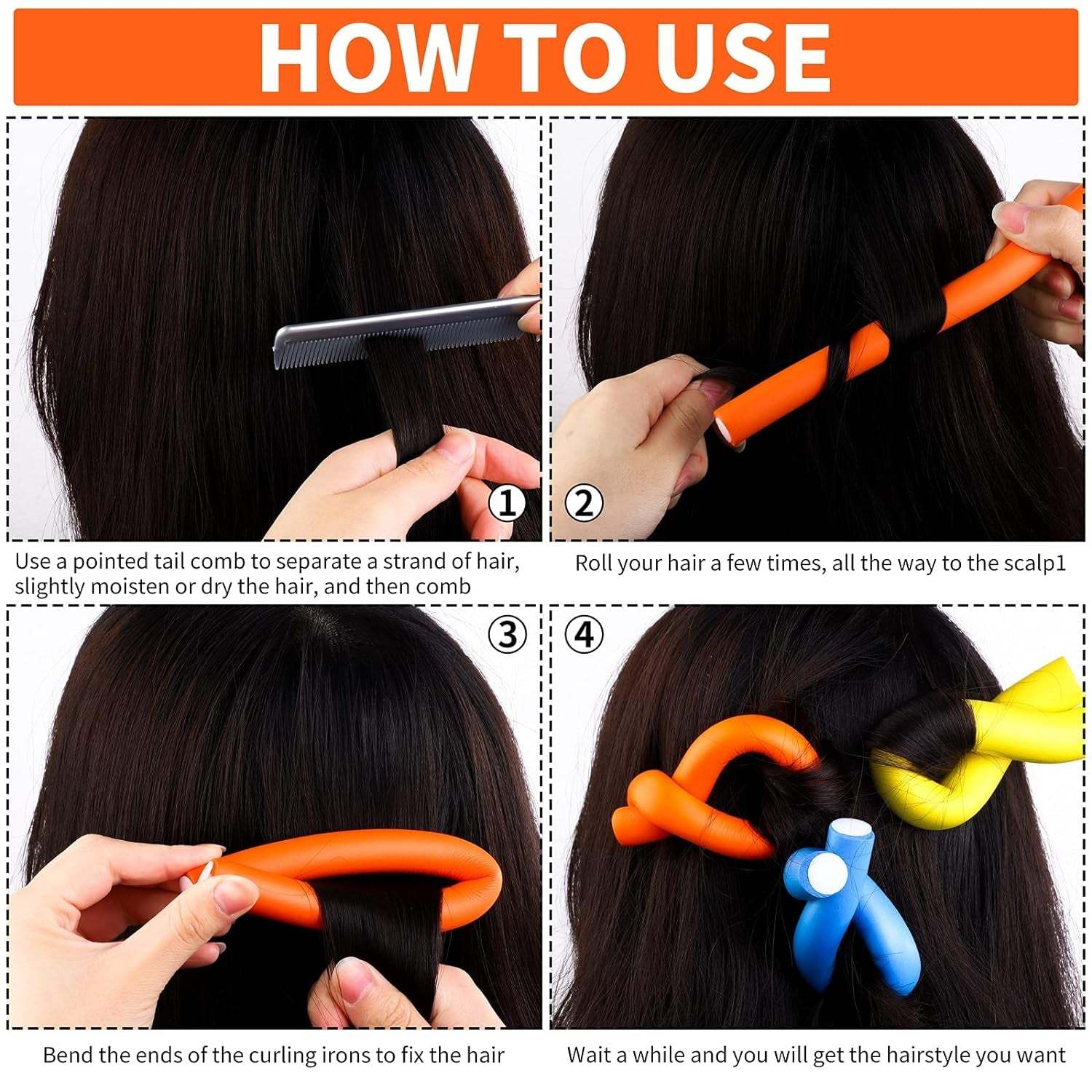 HOW TO USE

①

Use a pointed tail comb to separate a strand of hair, slightly moisten or dry the hair, and then comb

②

Roll your hair a few times, all the way to the scalp1

③

Bend the ends of the curling irons to fix the hair

④

Wait a while and you will get the hairstyle you want