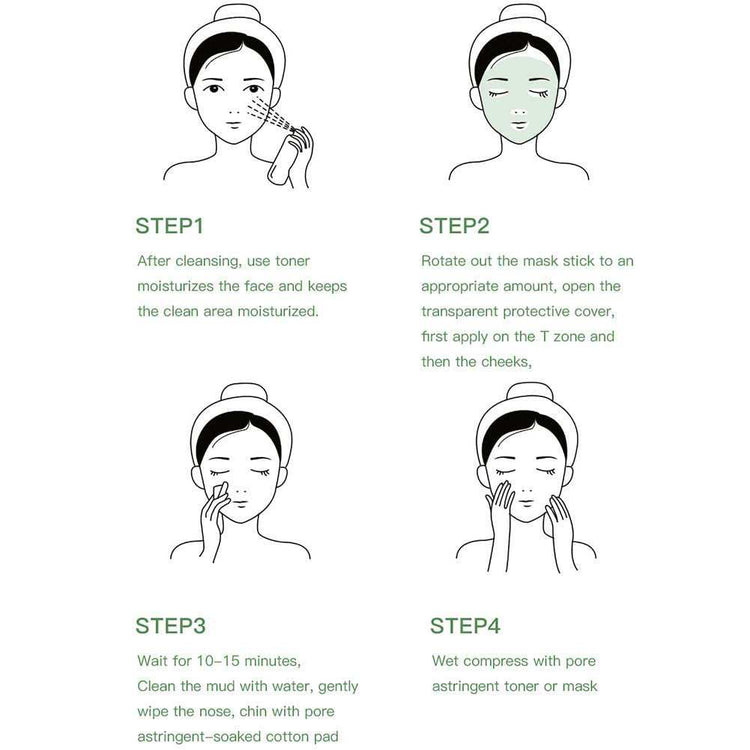 STEP1

After cleansing, use toner moisturizes the face and keeps the clean area moisturized.

STEP2

Rotate out the mask stick to an appropriate amount, open the transparent protective cover, first apply on the T zone and then the cheeks,

STEP3

Wait for 10-15 minutes, Clean the mud with water, gently wipe the nose, chin with pore astringent-soaked cotton pad

STEP4

Wet compress with pore astringent toner or mask